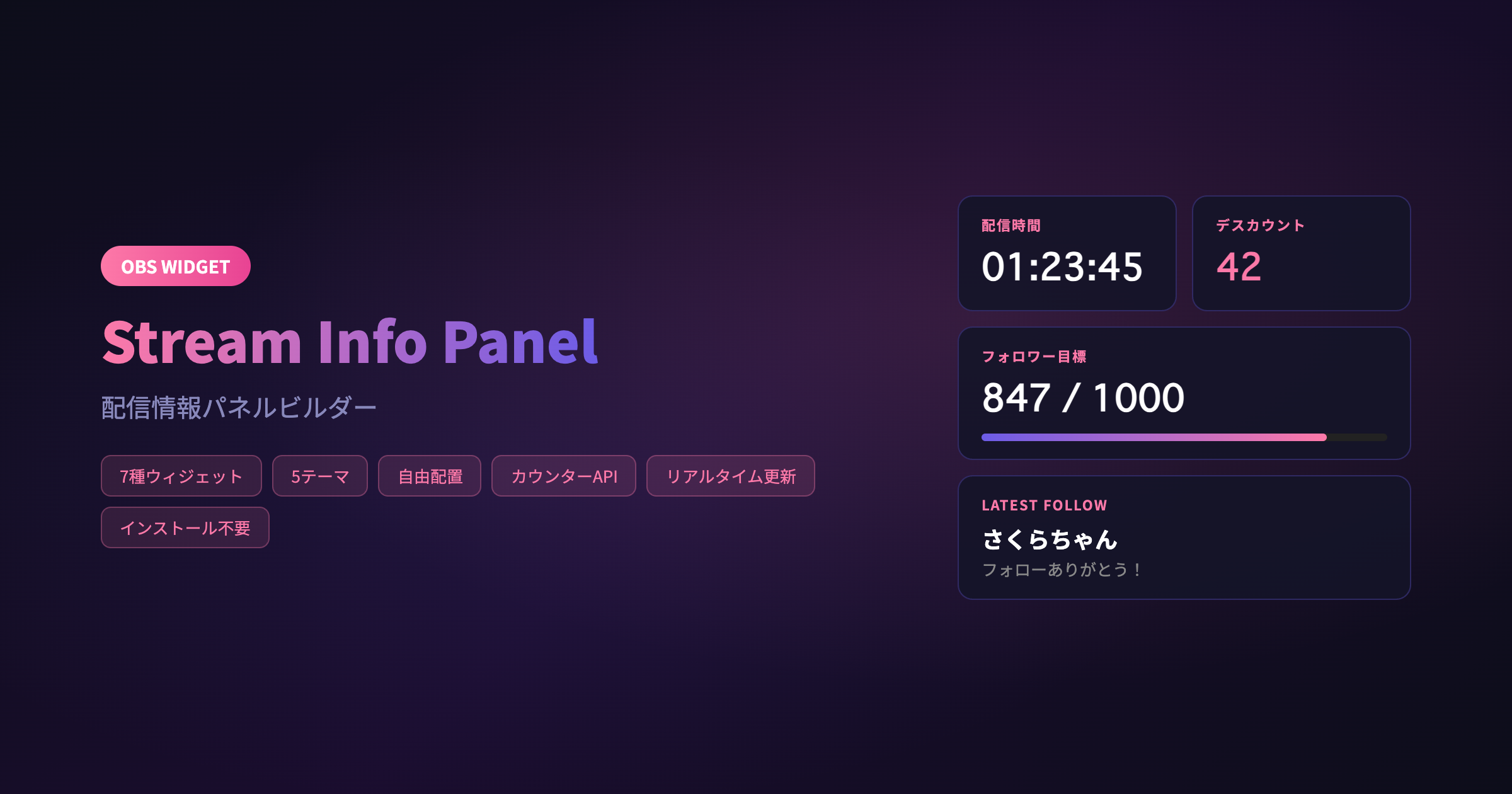 OBS WIDGET

Stream Info Panel

配信情報パネルビルダー

7種ウィジェット

5テーマ

自由配置

カウンターAPI

リアルタイム更新

インストール不要

配信時間

01:23:45

デスカウント

42

フォロワー目標

847 / 1000

LATEST FOLLOW

さくらちゃん

フォローありがとう！